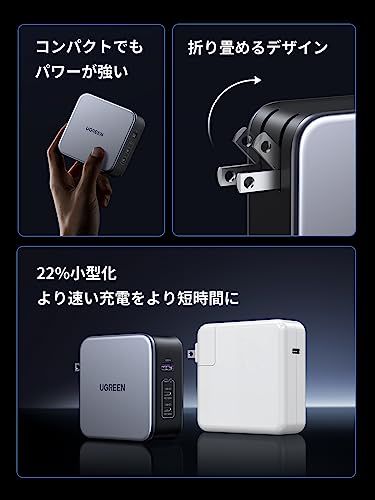 コンパクトでも
パワーが強い

UGREEN

折り畳めるデザイン

22%小型化
より速い充電をより短時間に

UGREEN