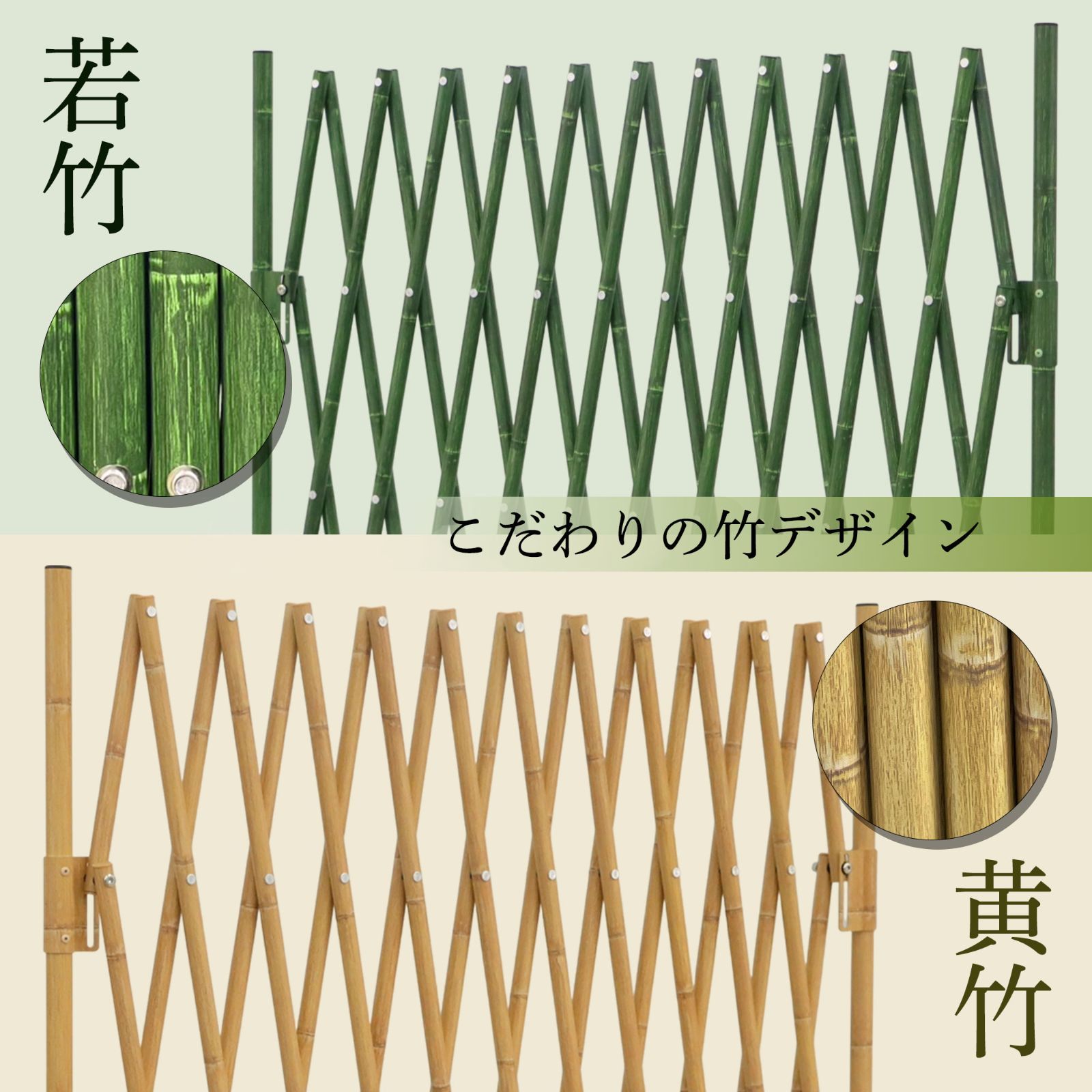 若竹

こだわりの竹デザイン

黄竹