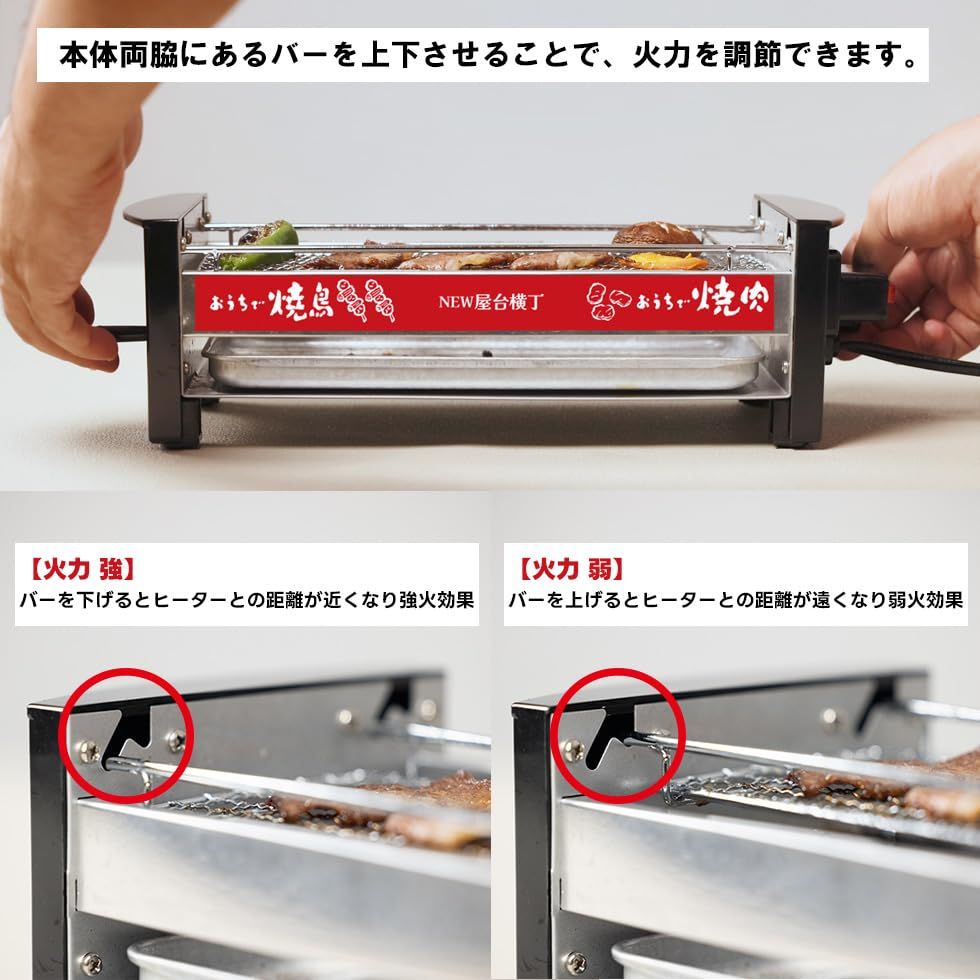 本体両脇にあるバーを上下させることで、火力を調節できます。

おうちで焼鳥

NEW屋台横丁

おうちで焼肉

【火力 強】
バーを下げるとヒーターとの距離が近くなり強火効果

【火力 弱】
バーを上げるとヒーターとの距離が遠くなり弱火効果