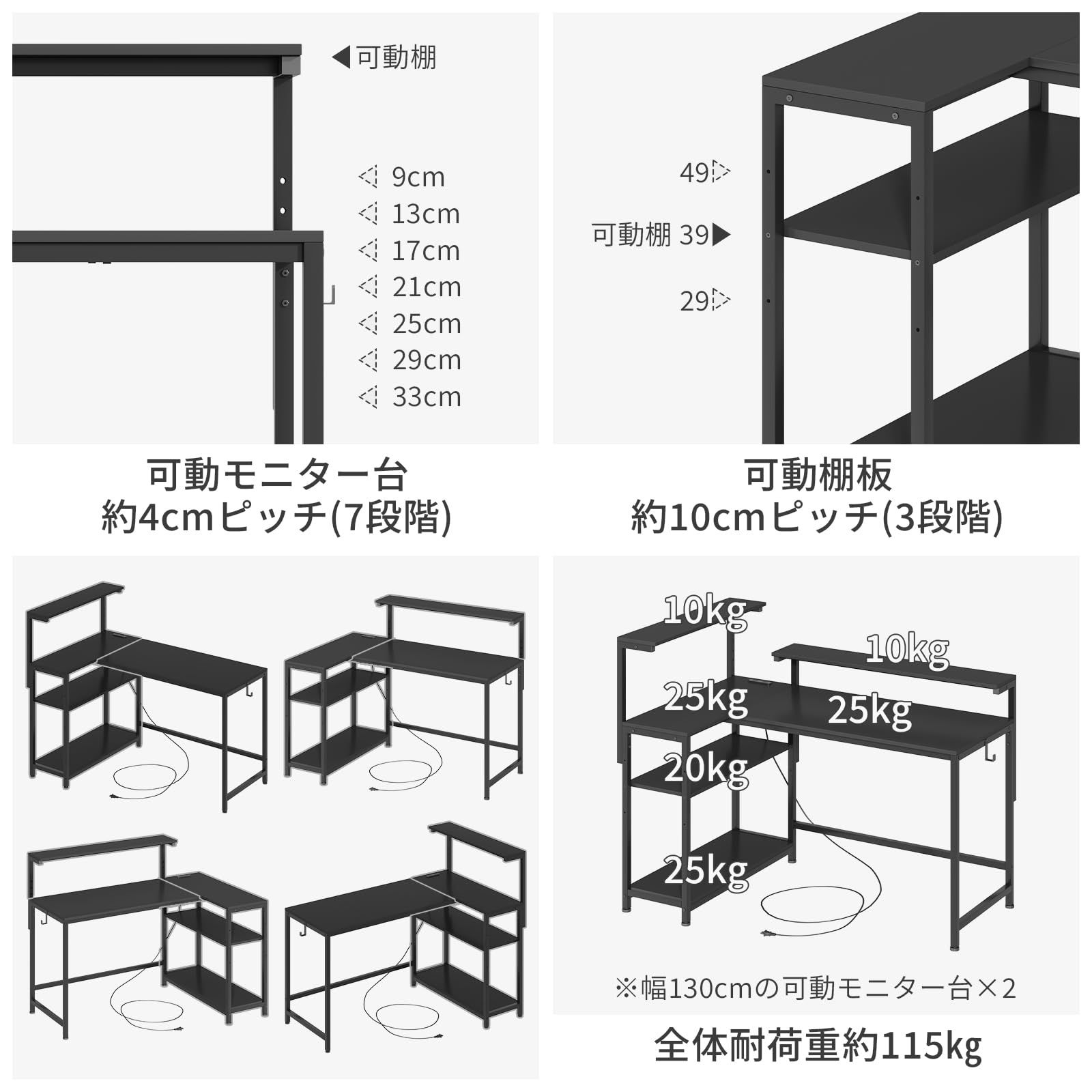 ◀可動棚

9cm
13cm
17cm
21cm
25cm
29cm
33cm

可動モニター台
約4cmピッチ(7段階)

49
可動棚 39▶
29

可動棚板
約10cmピッチ(3段階)

10kg
10kg
25kg
25kg
20kg
25kg

※幅130cmの可動モニター台×2

全体耐荷重約115kg