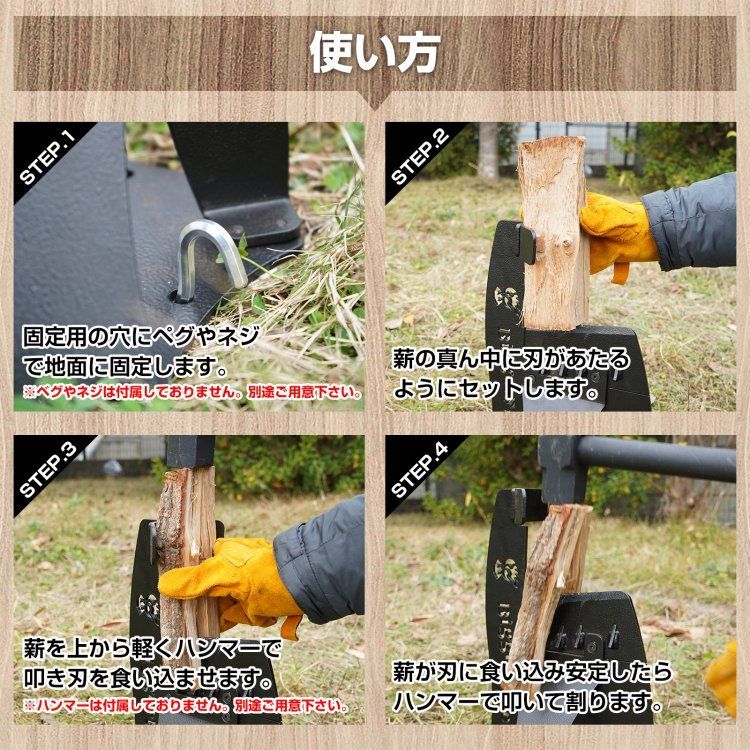 使い方

STEP.1

固定用の穴にペグやネジで地面に固定します。

※ペグやネジは付属しておりません。別途ご用意下さい。

STEP.2

薪の真ん中に刃があたるようにセットします。

STEP.3

薪を上から軽くハンマーで叩き刃を食い込ませます。

※ハンマーは付属しておりません。別途ご用意下さい。

STEP.4

薪が刃に食い込み安定したらハンマーで叩いて割ります。