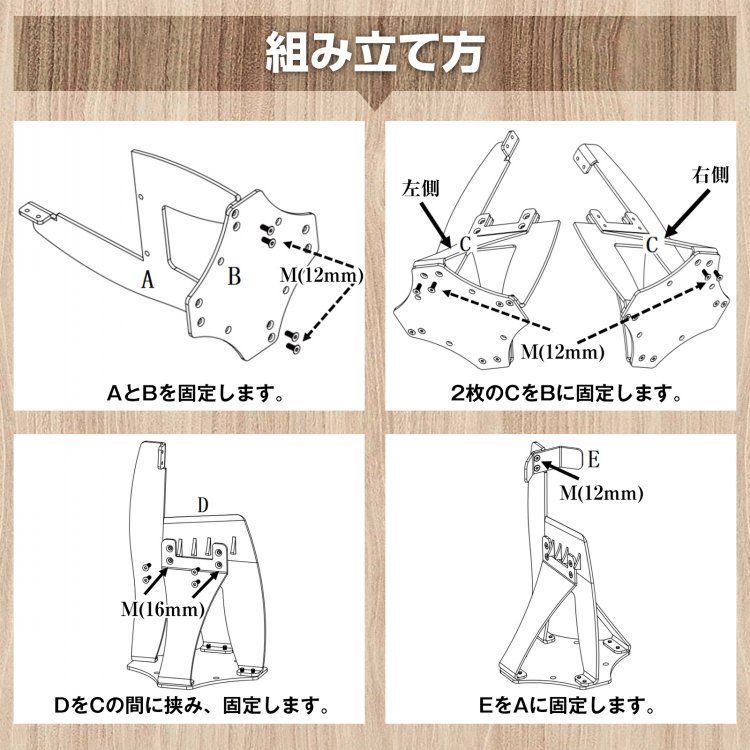 組み立て方

A

B

M(12mm)

AとBを固定します。

左側

右側

C

C

M(12mm)

2枚のCをBに固定します。

D

M(16mm)

DをCの間に挟み、固定します。

E

M(12mm)

EをAに固定します。