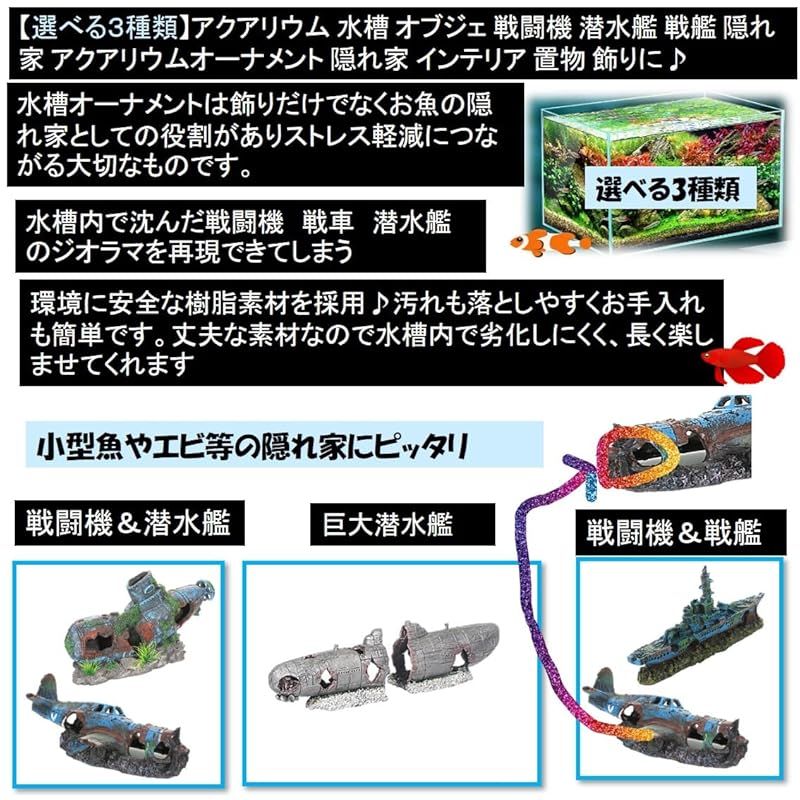 【選べる3種類】アクアリウム 水槽 オブジェ 戦闘機 潜水艦 戦艦 隠れ家 アクアリウムオーナメント 隠れ家 インテリア 置物 飾りに♪

水槽オーナメントは飾りだけでなくお魚の隠れ家としての役割がありストレス軽減につながる大切なものです。

選べる3種類

水槽内で沈んだ戦闘機　戦車　潜水艦のジオラマを再現できてしまう

環境に安全な樹脂素材を採用♪汚れも落としやすくお手入れも簡単です。丈夫な素材なので水槽内で劣化しにくく、長く楽しませてくれます

小型魚やエビ等の隠れ家にピッタリ

戦闘機＆潜水艦

巨大潜水艦

戦闘機＆戦艦