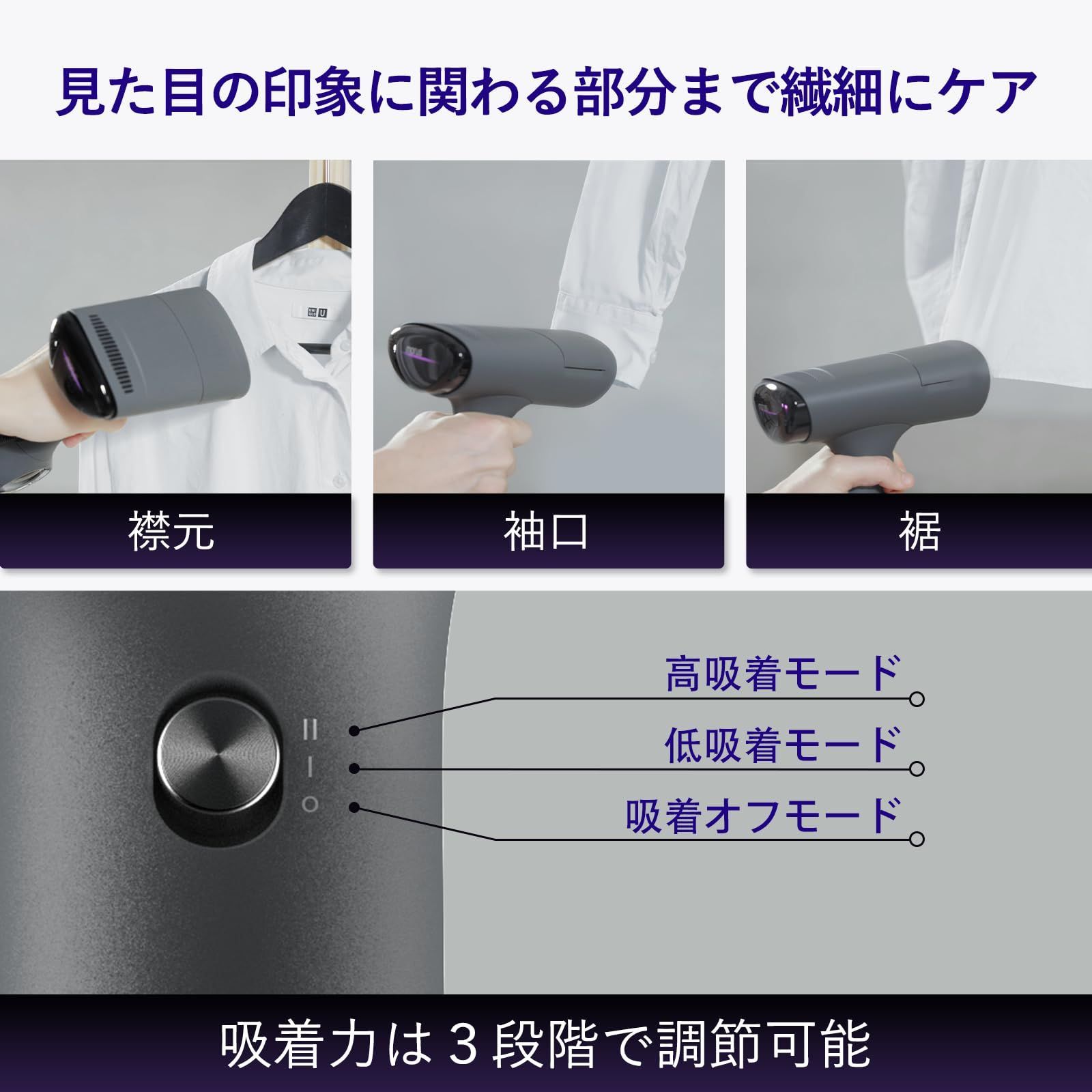 見た目の印象に関わる部分まで繊細にケア

UNI QLO U

襟元

袖口

裾

II
I
O

高吸着モード

低吸着モード

吸着オフモード

吸着力は３段階で調節可能