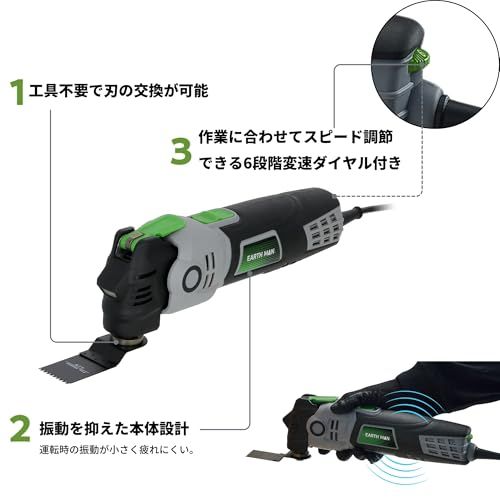 1 工具不要で刃の交換が可能

3 作業に合わせてスピード調節できる6段階変速ダイヤル付き

EARTH MAN

2 振動を抑えた本体設計
運転時の振動が小さく疲れにくい。

EARTH MAN