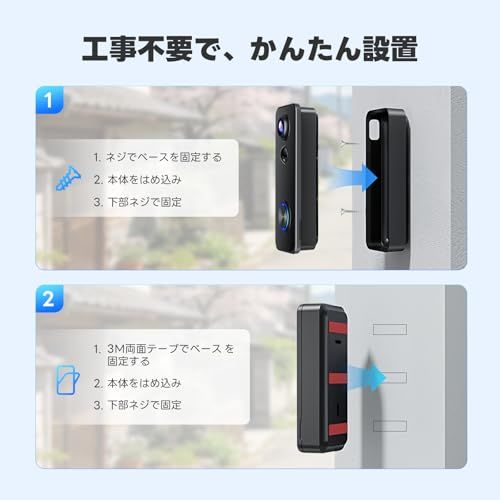 工事不要で、かんたん設置

1

1. ネジでベースを固定する
2. 本体をはめ込み
3. 下部ネジで固定

2

1. 3M両面テープでベース を固定する
2. 本体をはめ込み
3. 下部ネジで固定