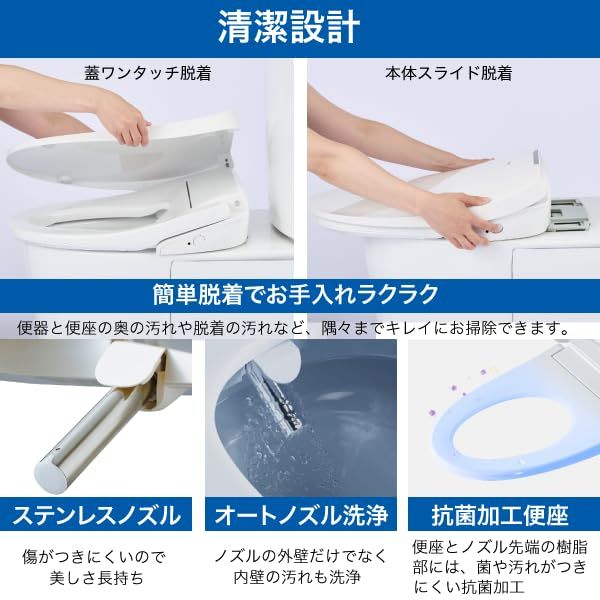 清潔設計

蓋ワンタッチ脱着

本体スライド脱着

簡単脱着でお手入れラクラク

便器と便座の奥の汚れや脱着の汚れなど、隅々までキレイにお掃除できます。

ステンレスノズル

傷がつきにくいので美しさ長持ち

オートノズル洗浄

ノズルの外壁だけでなく内壁の汚れも洗浄

抗菌加工便座

便座とノズル先端の樹脂部には、菌や汚れがつきにくい抗菌加工