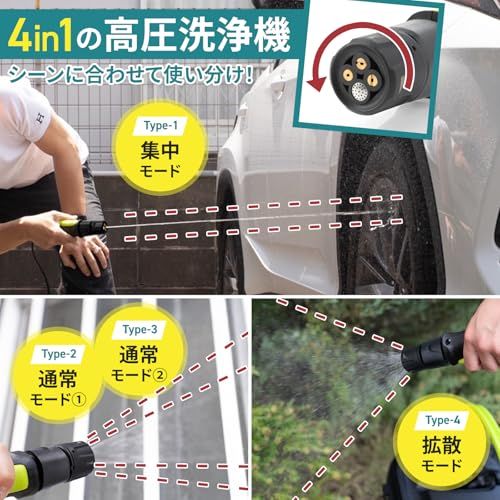 4in1の高圧洗浄機

シーンに合わせて使い分け!

Type-1
集中
モード

Type-2
通常
モード①

Type-3
通常
モード②

Type-4
拡散
モード