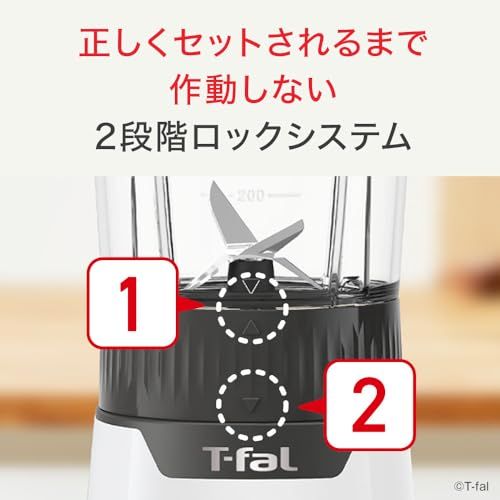 正しくセットされるまで
作動しない
2段階ロックシステム

200

1

2

T-fal

©T-fal