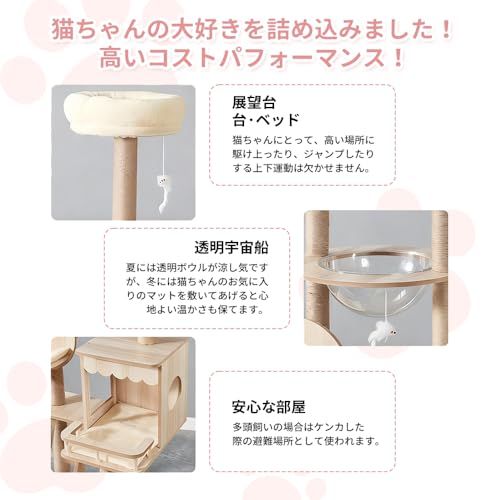 猫ちゃんの大好きを詰め込みました！
高いコストパフォーマンス！

展望台
台・ベッド
猫ちゃんにとって、高い場所に駆け上ったり、ジャンプしたりする上下運動は欠かせません。

透明宇宙船
夏には透明ボウルが涼し気ですが、冬には猫ちゃんのお気に入りのマットを敷いてあげると心地よい温かさも保てます。

安心な部屋
多頭飼いの場合はケンカした際の避難場所として使われます。