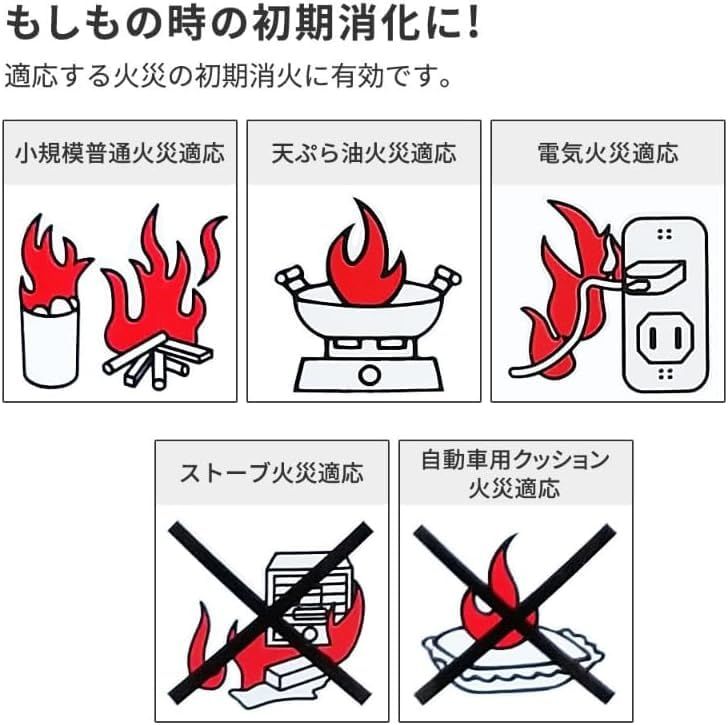 もしもの時の初期消化に!

適応する火災の初期消火に有効です。

小規模普通火災適応

天ぷら油火災適応

電気火災適応

ストーブ火災適応

自動車用クッション火災適応