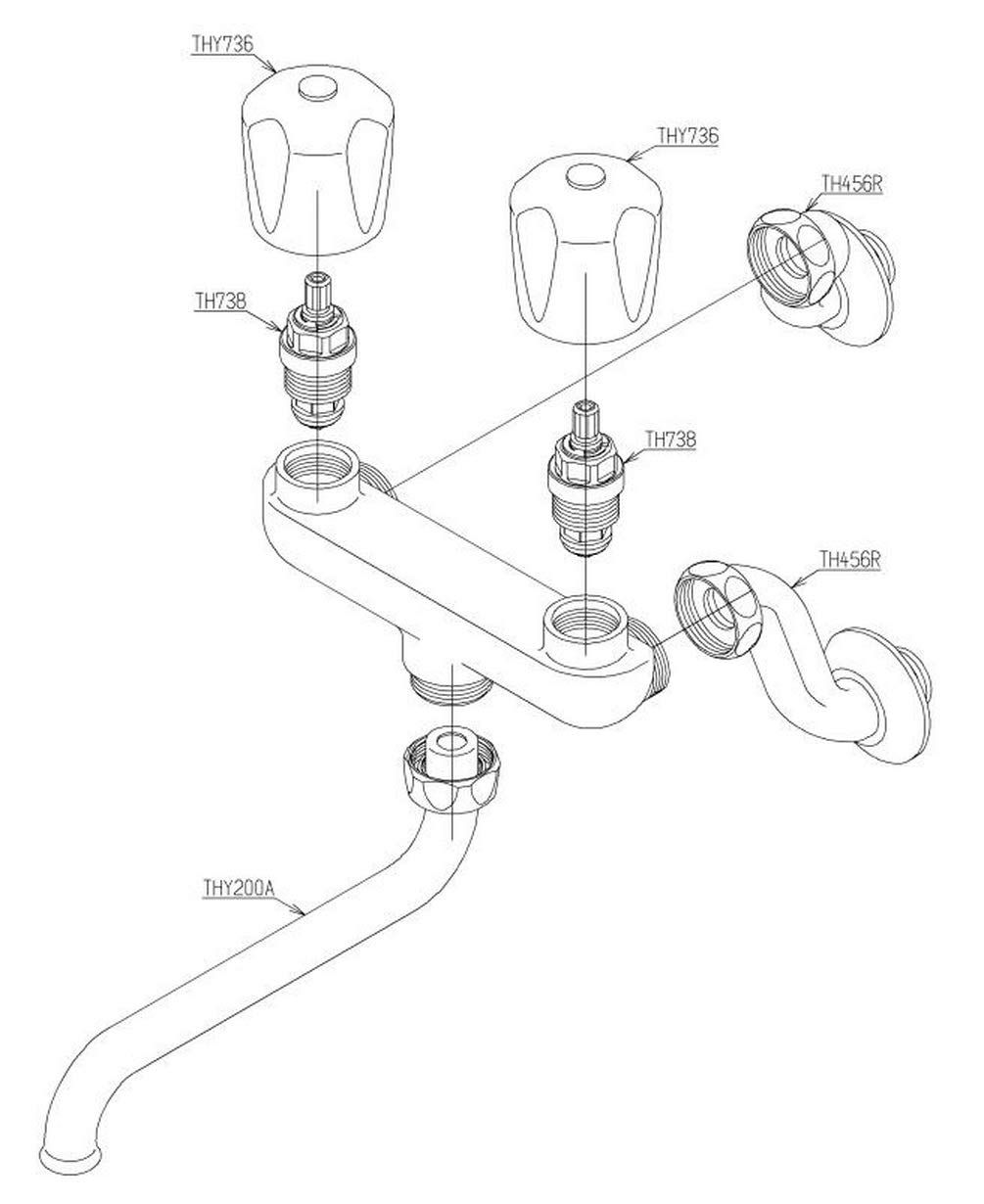 THY736

THY736

TH456R

TH738

TH738

TH456R

THY200A