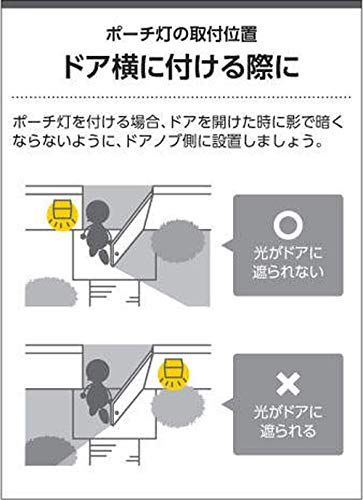 ポーチ灯の取付位置

ドア横に付ける際に

ポーチ灯を付ける場合、ドアを開けた時に影で暗くならないように、ドアノブ側に設置しましょう。

○
光がドアに遮られない

×
光がドアに遮られる