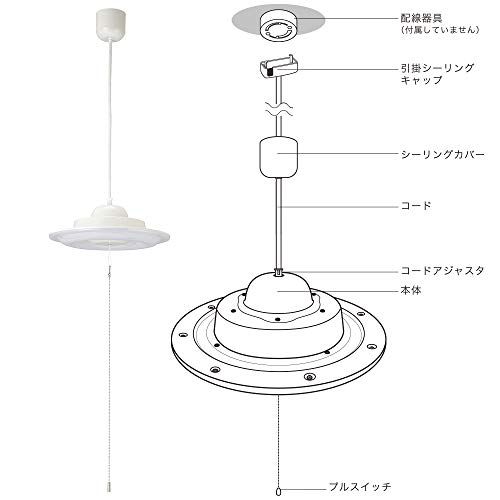 配線器具
（付属していません）

引掛シーリング
キャップ

シーリングカバー

コード

コードアジャスタ

本体

プルスイッチ