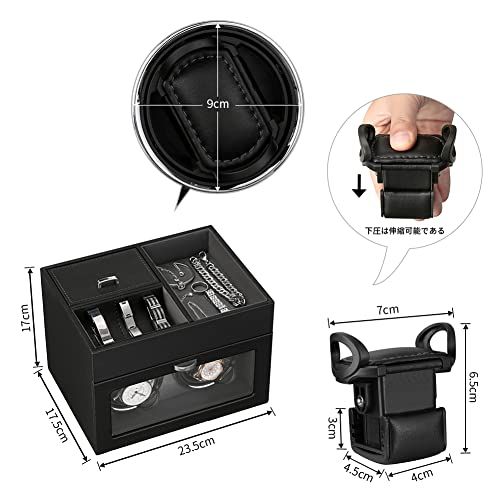 9cm

下圧は伸縮可能である

17cm

17.5cm

23.5cm

7cm

6.5cm

3cm

4.5cm

4cm