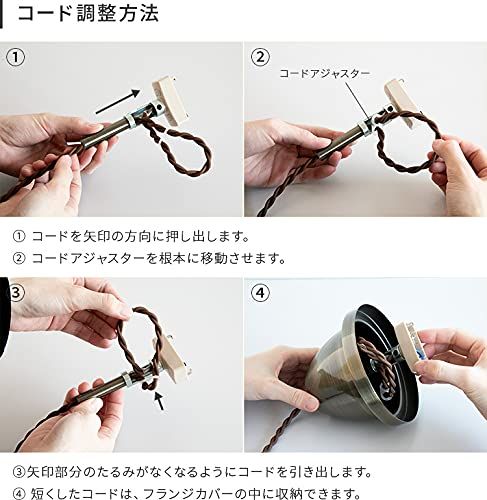 コード調整方法

①

②

コードアジャスター

① コードを矢印の方向に押し出します。
② コードアジャスターを根本に移動させます。

③

④

③矢印部分のたるみがなくなるようにコードを引き出します。
④ 短くしたコードは、フランジカバーの中に収納できます。