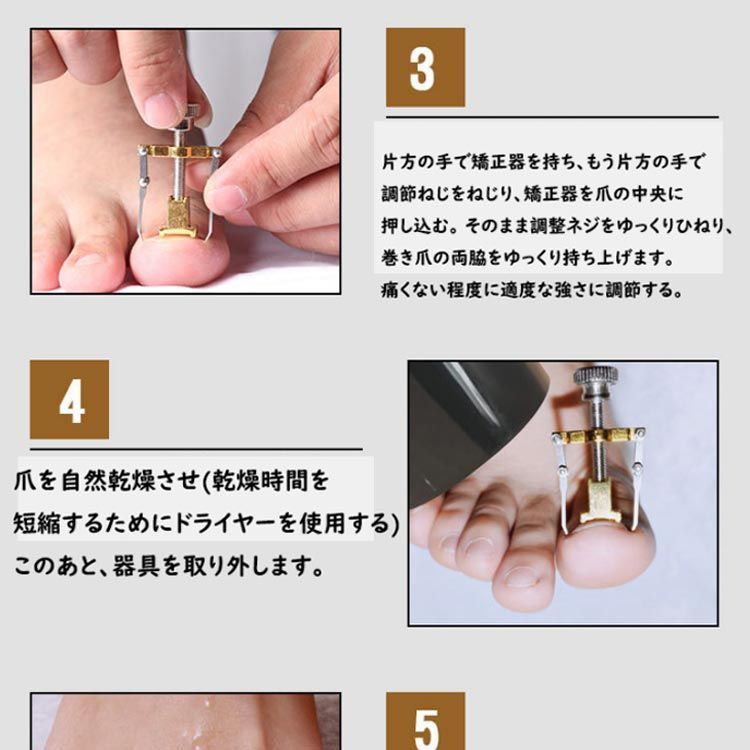 3

片方の手で矯正器を持ち、もう片方の手で調節ねじをねじり、矯正器を爪の中央に押し込む。そのまま調整ネジをゆっくりひねり、巻き爪の両脇をゆっくり持ち上げます。痛くない程度に適度な強さに調節する。

4

爪を自然乾燥させ(乾燥時間を短縮するためにドライヤーを使用する)このあと、器具を取り外します。

5