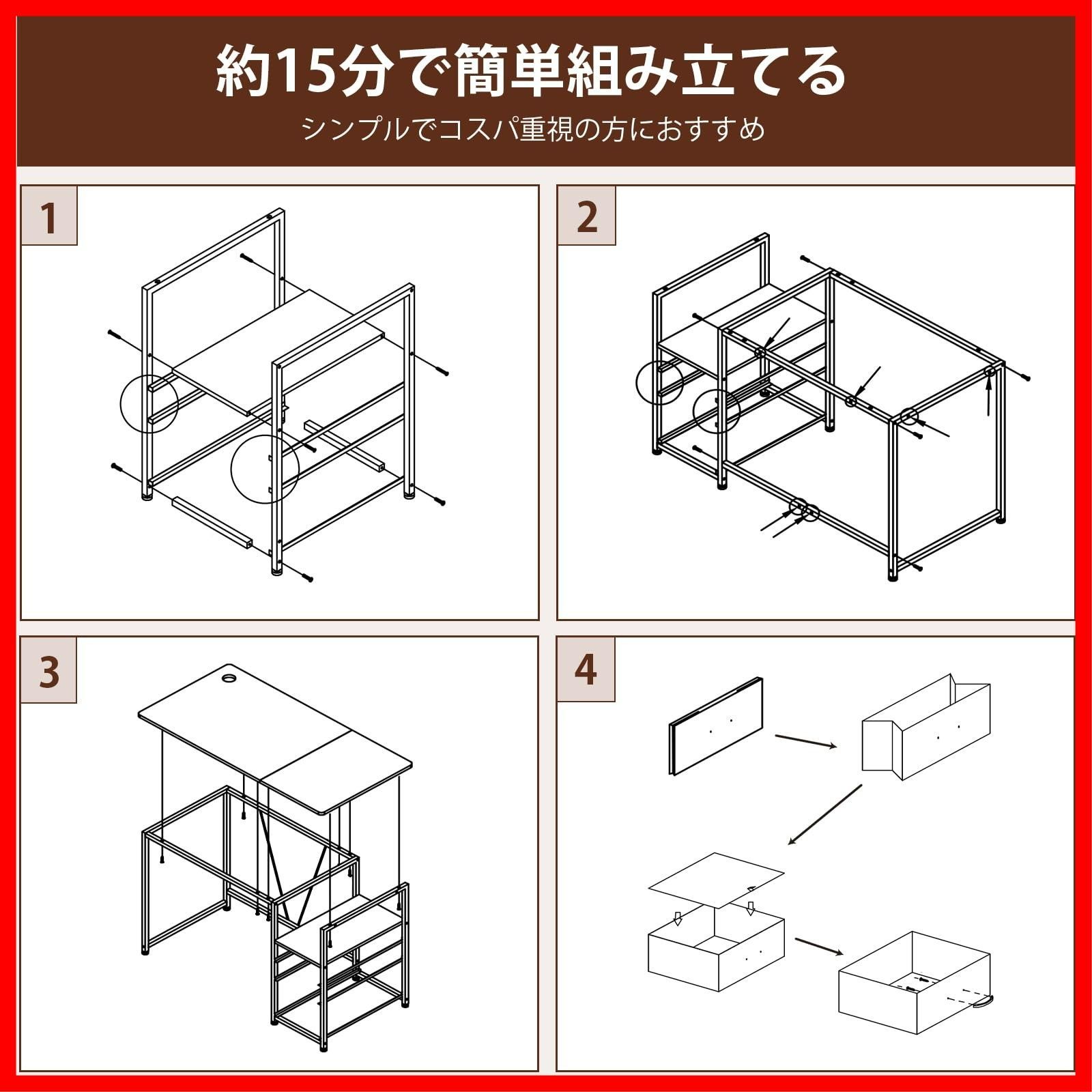 約15分で簡単組み立てる

シンプルでコスパ重視の方におすすめ

1

2

3

4