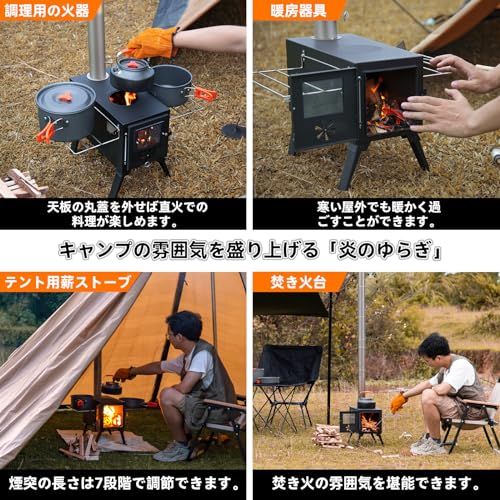 調理用の火器

天板の丸蓋を外せば直火での料理が楽しめます。

暖房器具

寒い屋外でも暖かく過ごすことができます。

キャンプの雰囲気を盛り上げる「炎のゆらぎ」

テント用薪ストーブ

煙突の長さは7段階で調節できます。

焚き火台

焚き火の雰囲気を堪能できます。