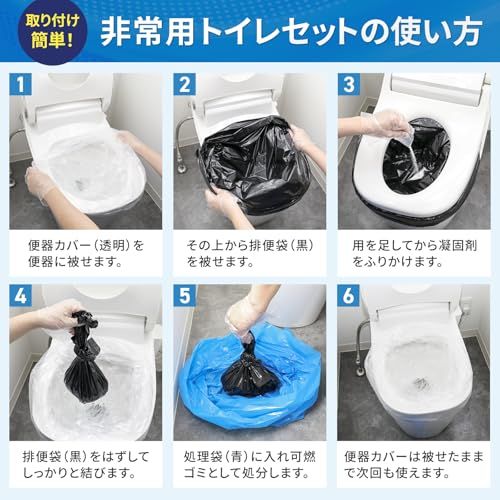 取り付け簡単!

非常用トイレセットの使い方

1

便器カバー（透明）を便器に被せます。

2

その上から排便袋（黒）を被せます。

3

用を足してから凝固剤をふりかけます。

4

排便袋（黒）をはずしてしっかりと結びます。

5

処理袋（青）に入れ可燃ゴミとして処分します。

6

便器カバーは被せたままで次回も使えます。