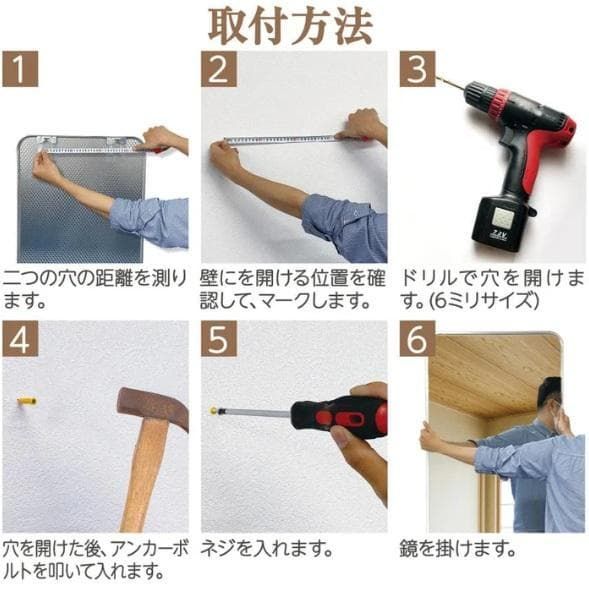 取付方法

1

二つの穴の距離を測ります。

2

壁にを開ける位置を確認して、マークします。

3

7.2V

ドリルで穴を開けます。(6ミリサイズ)

4

穴を開けた後、アンカーボルトを叩いて入れます。

5

ネジを入れます。

6

鏡を掛けます。