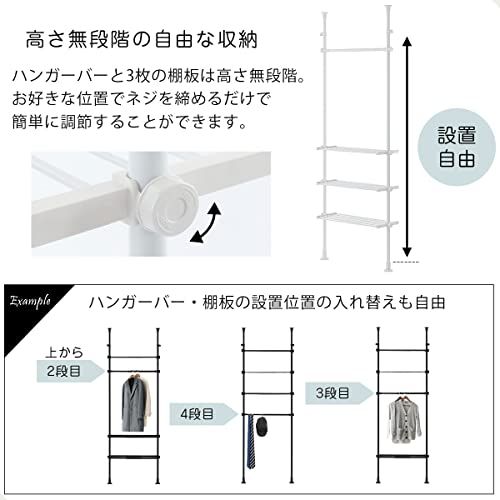 高さ無段階の自由な収納

ハンガーバーと3枚の棚板は高さ無段階。お好きな位置でネジを締めるだけで簡単に調節することができます。

設置自由

Example

ハンガーバー・棚板の設置位置の入れ替えも自由

上から
2段目

4段目

3段目