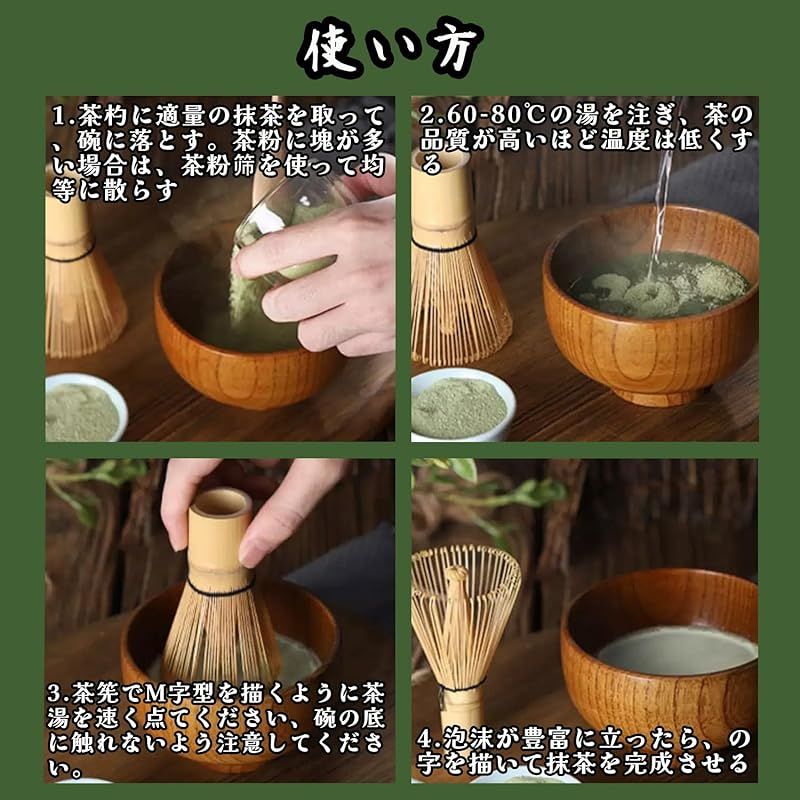 使い方

1.茶杓に適量の抹茶を取って、碗に落とす。茶粉に塊が多い場合は、茶粉篩を使って均等に散らす

2.60-80℃の湯を注ぎ、茶の品質が高いほど温度は低くする

3.茶筅でM字型を描くように茶湯を速く点てください、碗の底に触れないよう注意してください。

4.泡沫が豊富に立ったら、の字を描いて抹茶を完成させる