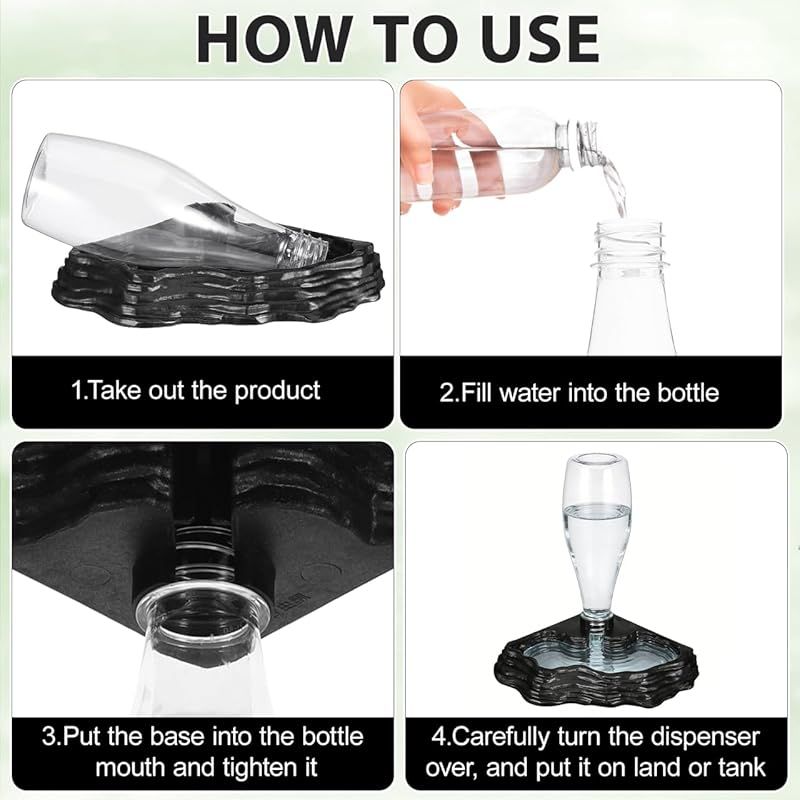 HOW TO USE

1.Take out the product

2.Fill water into the bottle

3.Put the base into the bottle mouth and tighten it

4.Carefully turn the dispenser over, and put it on land or tank