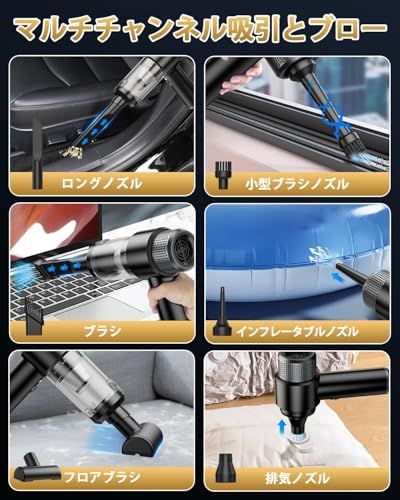 マルチチャンネル吸引とブロー

ロングノズル

小型ブラシノズル

ブラシ

インフレータブルノズル

フロアブラシ

排気ノズル