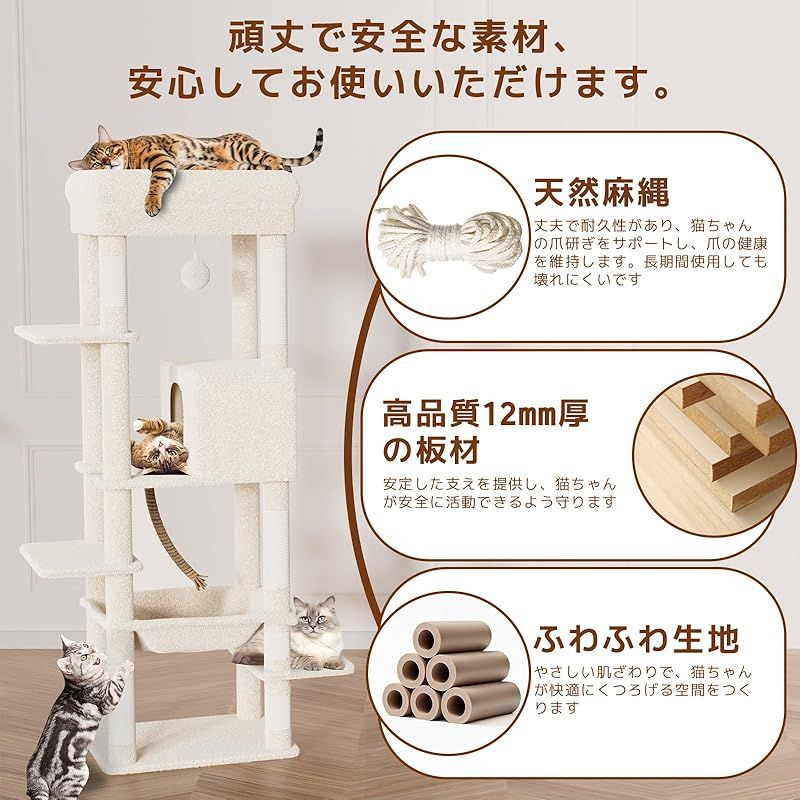 頑丈で安全な素材、
安心してお使いいただけます。

天然麻縄

丈夫で耐久性があり、猫ちゃんの爪研ぎをサポートし、爪の健康を維持します。長期間使用しても壊れにくいです

高品質12mm厚の板材

安定した支えを提供し、猫ちゃんが安全に活動できるよう守ります

ふわふわ生地

やさしい肌ざわりで、猫ちゃんが快適にくつろげる空間をつくります