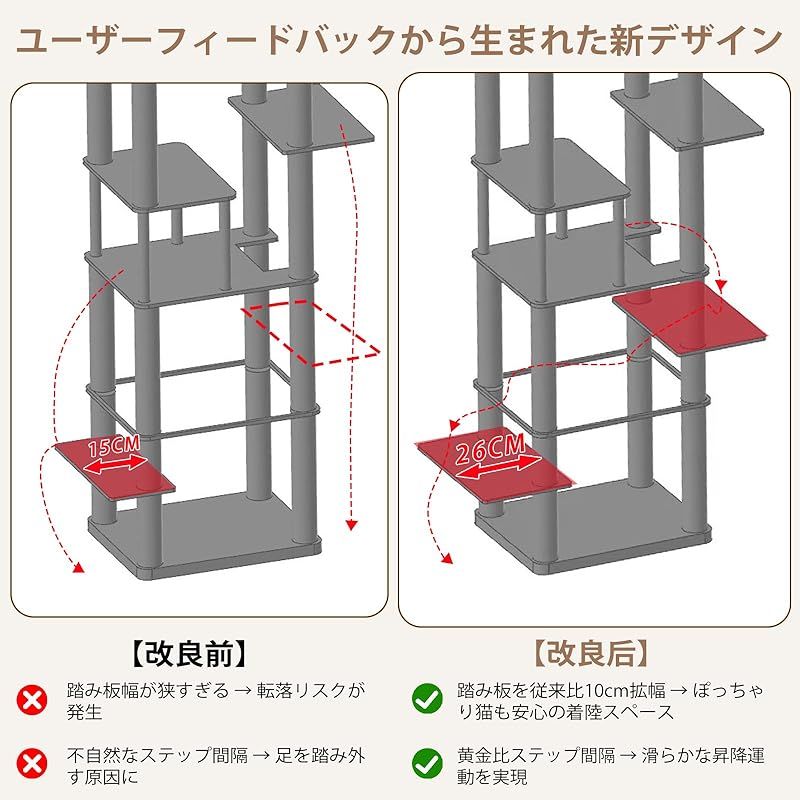 ユーザーフィードバックから生まれた新デザイン

15CM

26CM

【改良前】

踏み板幅が狭すぎる → 転落リスクが発生

不自然なステップ間隔 → 足を踏み外す原因に

【改良后】

踏み板を従来比10cm拡幅 → ぽっちゃり猫も安心の着陸スペース

黄金比ステップ間隔 → 滑らかな昇降運動を実現