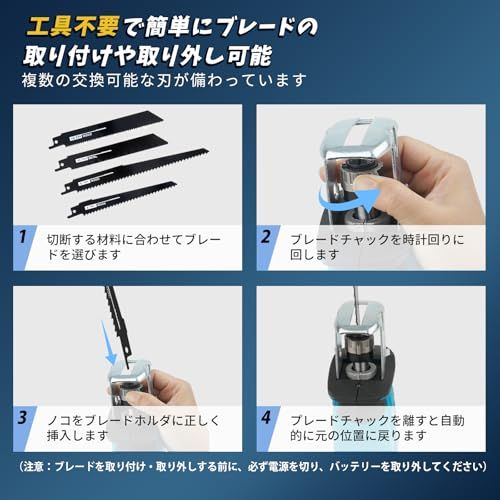 工具不要で簡単にブレードの取り付けや取り外し可能
複数の交換可能な刃が備わっています

1 切断する材料に合わせてブレードを選びます

2 ブレードチャックを時計回りに回します

3 ノコをブレードホルダに正しく挿入します

4 ブレードチャックを離すと自動的に元の位置に戻ります

（注意：ブレードを取り付け・取り外しする前に、必ず電源を切り、バッテリーを取り外してください）