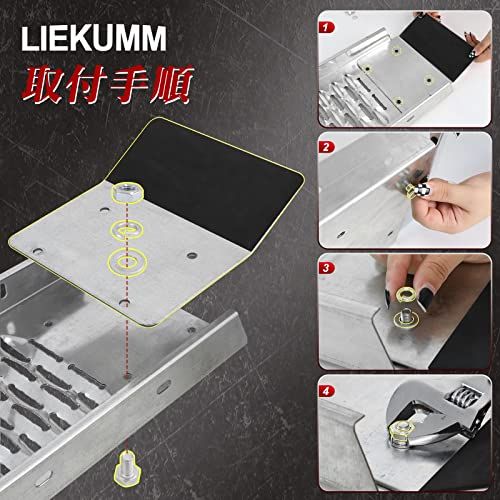 LIEKUMM
取付手順

1

2

3

4