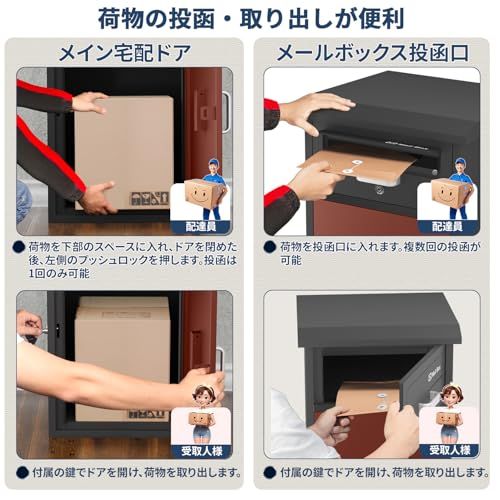 荷物の投函・取り出しが便利

メイン宅配ドア

配達員

荷物を下部のスペースに入れ、ドアを閉めた後、左側のプッシュロックを押します。投函は1回のみ可能

受取人様

付属の鍵でドアを開け、荷物を取り出します。

メールボックス投函口

配達員

荷物を投函口に入れます。複数回の投函が可能

受取人様

付属の鍵でドアを開け、荷物を取り出します。