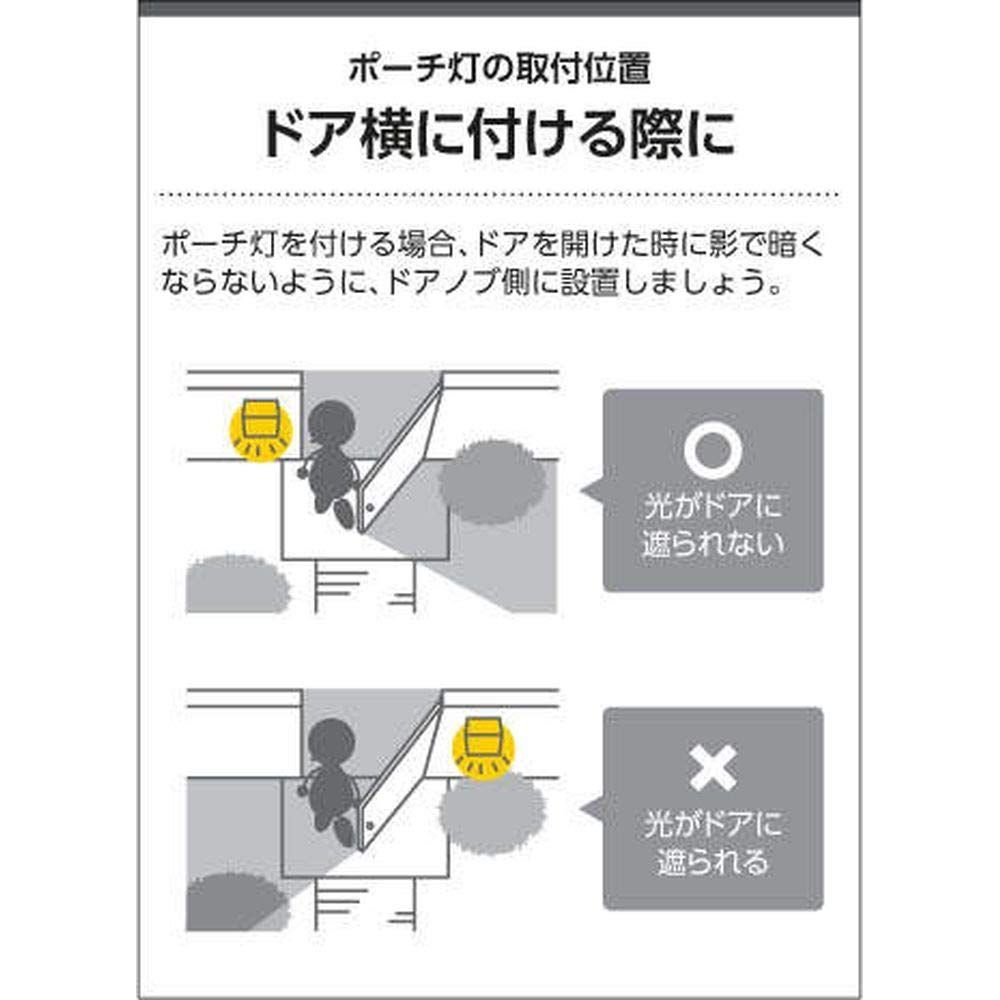 ポーチ灯の取付位置

ドア横に付ける際に

ポーチ灯を付ける場合、ドアを開けた時に影で暗くならないように、ドアノブ側に設置しましょう。

○
光がドアに遮られない

×
光がドアに遮られる