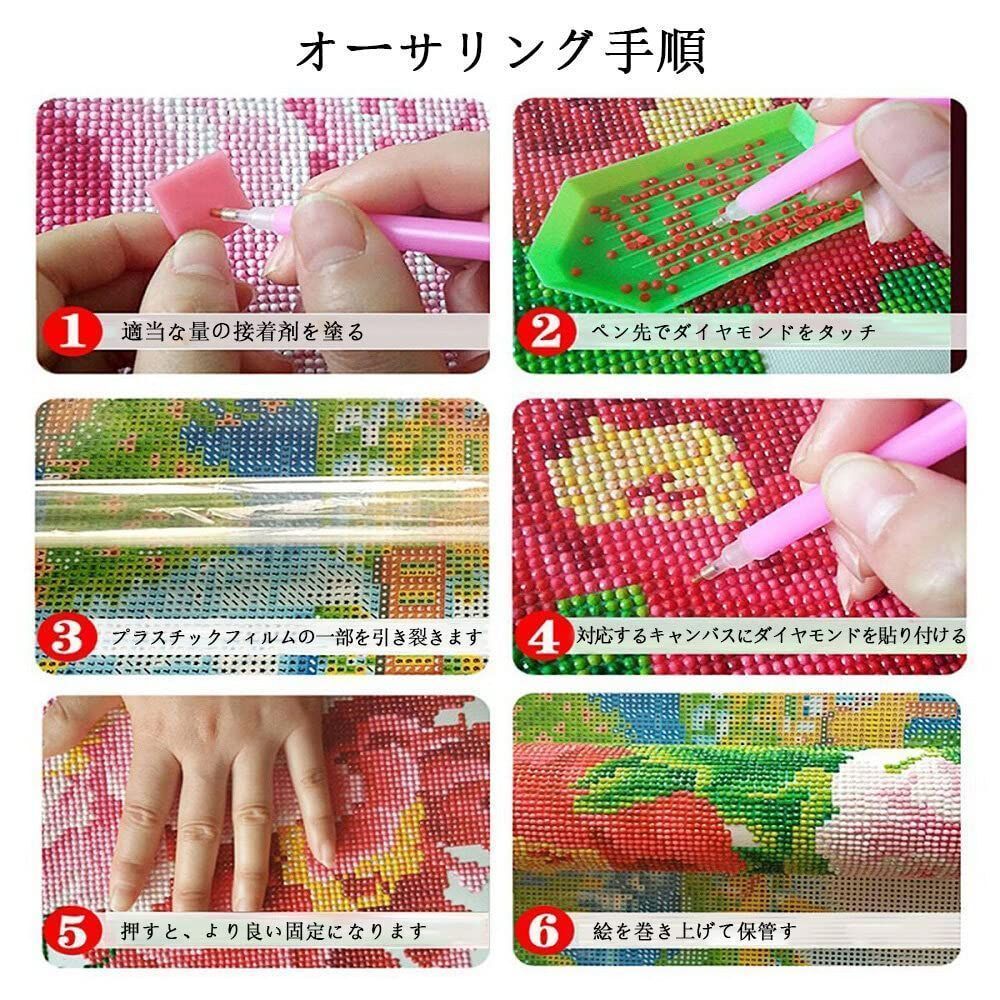 オーサリング手順

1 適当な量の接着剤を塗る

2 ペン先でダイヤモンドをタッチ

3 プラスチックフィルムの一部を引き裂きます

4 対応するキャンバスにダイヤモンドを貼り付ける

5 押すと、より良い固定になります

6 絵を巻き上げて保管す