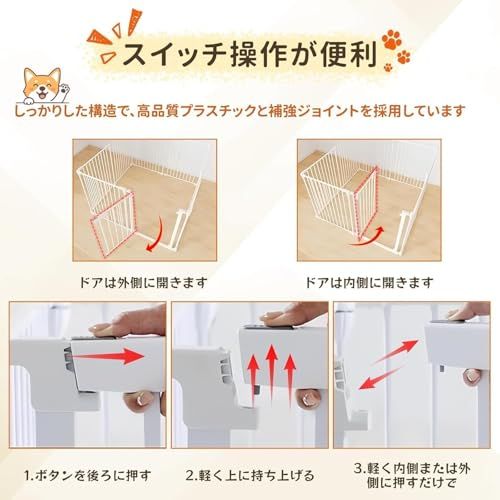 スイッチ操作が便利

しっかりした構造で、高品質プラスチックと補強ジョイントを採用しています

ドアは外側に開きます

ドアは内側に開きます

1.ボタンを後ろに押す

2.軽く上に持ち上げる

3.軽く内側または外側に押すだけで