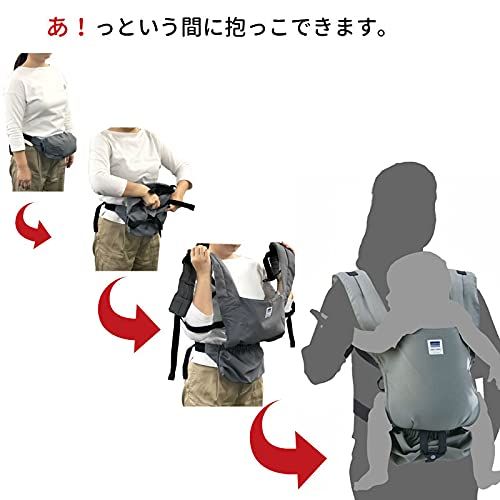 あ！っという間に抱っこできます。