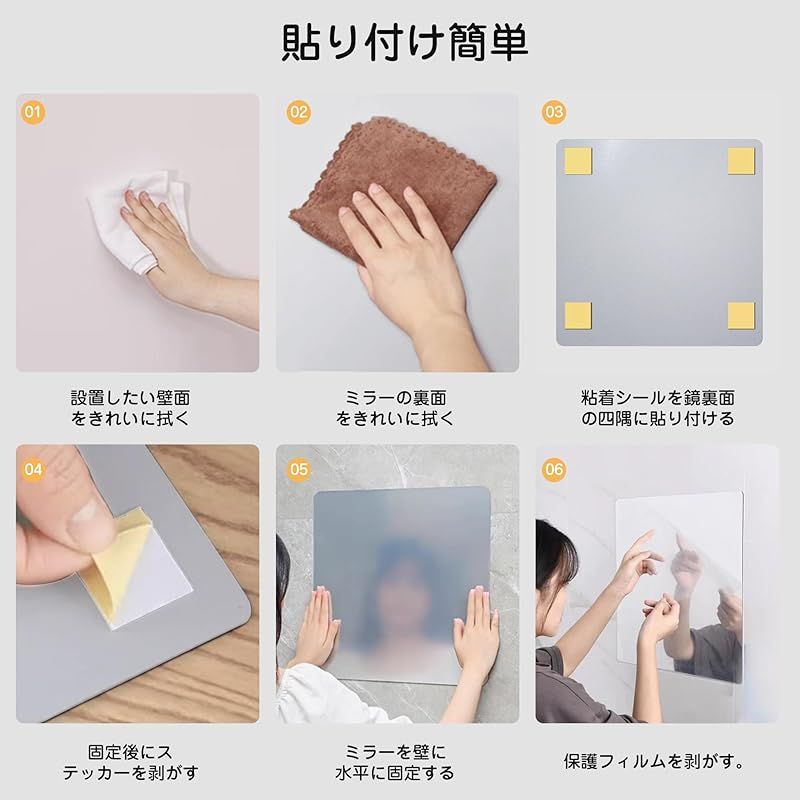 貼り付け簡単

01

設置したい壁面をきれいに拭く

02

ミラーの裏面をきれいに拭く

03

粘着シールを鏡裏面の四隅に貼り付ける

04

固定後にステッカーを剥がす

05

ミラーを壁に水平に固定する

06

保護フィルムを剥がす。