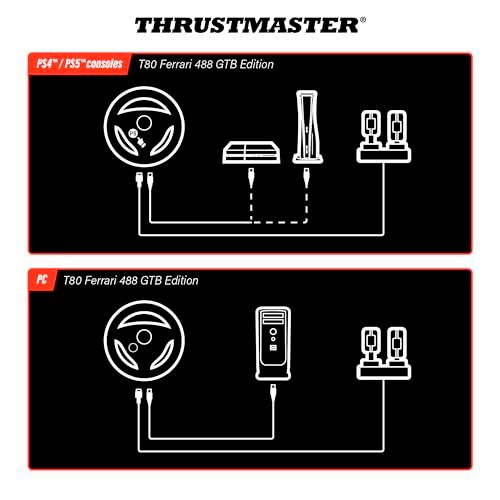 THRUSTMASTER®

PS4™ / PS5™ consoles T80 Ferrari 488 GTB Edition

PS

PC T80 Ferrari 488 GTB Edition