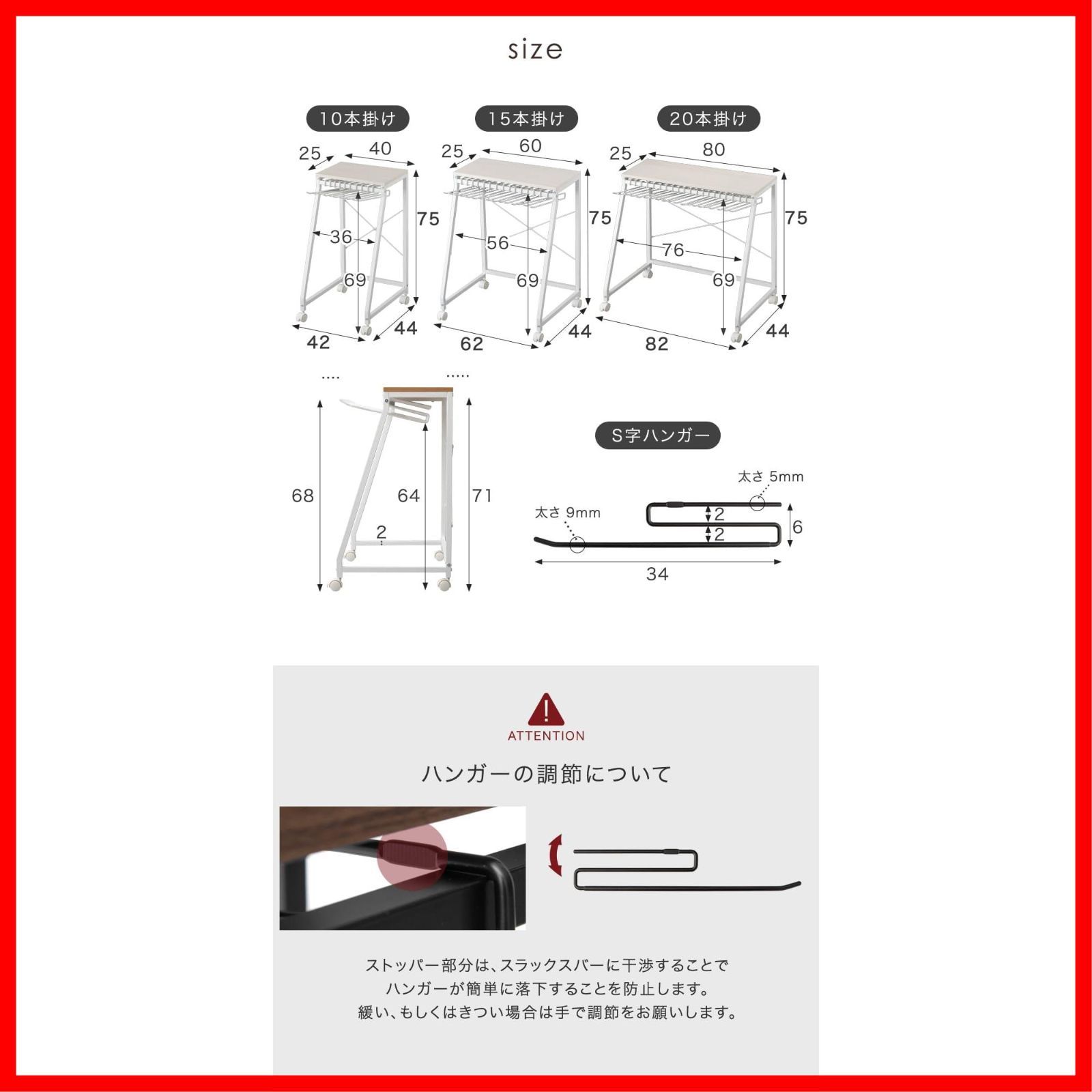 size

10本掛け
25
40
75
36
69
42
44

15本掛け
25
60
75
56
69
62
44

20本掛け
25
80
75
76
69
82
44

68
64
71
2

S字ハンガー
太さ 5mm
太さ 9mm
2
2
6
34

ATTENTION
ハンガーの調節について

ストッパー部分は、スラックスバーに干渉することで
ハンガーが簡単に落下することを防止します。
緩い、もしくはきつい場合は手で調節をお願いします。