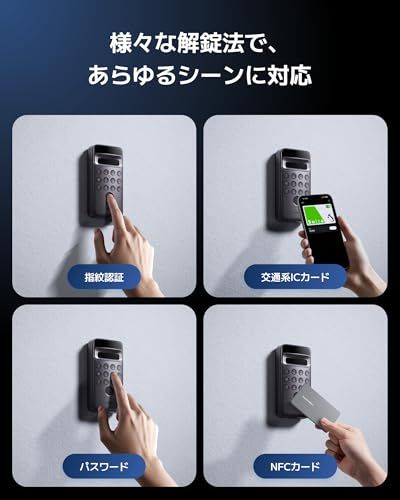 様々な解錠法で、
あらゆるシーンに対応

指紋認証

交通系ICカード

パスワード

NFCカード