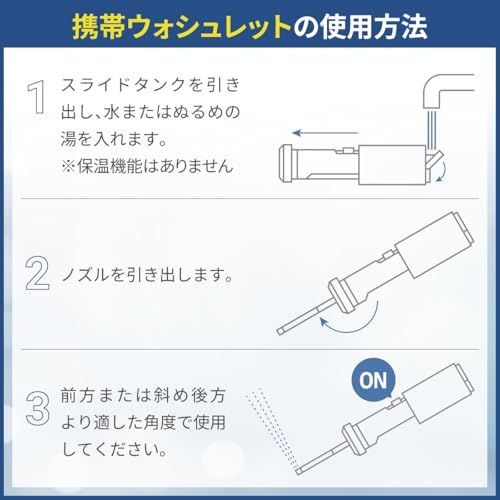 携帯ウォシュレットの使用方法

1 スライドタンクを引き出し、水またはぬるめの湯を入れます。
※保温機能はありません

2 ノズルを引き出します。

3 前方または斜め後方より適した角度で使用してください。

ON