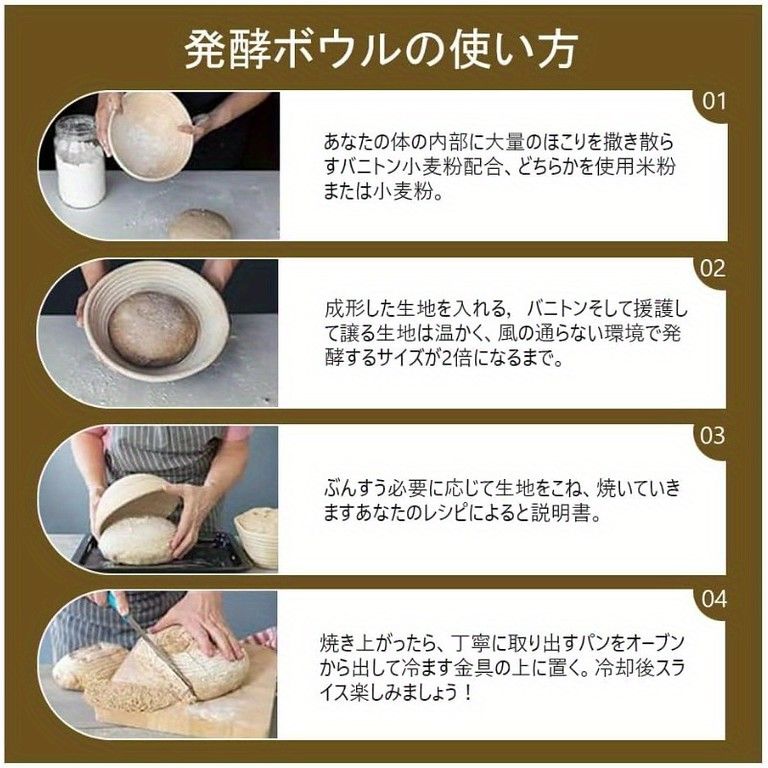 発酵ボウルの使い方

01

あなたの体の内部に大量のほこりを撒き散らすバニトン小麦粉配合、どちらかを使用米粉または小麦粉。

02

成形した生地を入れる， バニトンそして援護して譲る生地は温かく、風の通らない環境で発酵するサイズが2倍になるまで。

03

ぶんすう必要に応じて生地をこね、焼いていきますあなたのレシピによると説明書。

04

焼き上がったら、丁寧に取り出すパンをオーブンから出して冷ます金具の上に置く。冷却後スライス楽しみましょう！