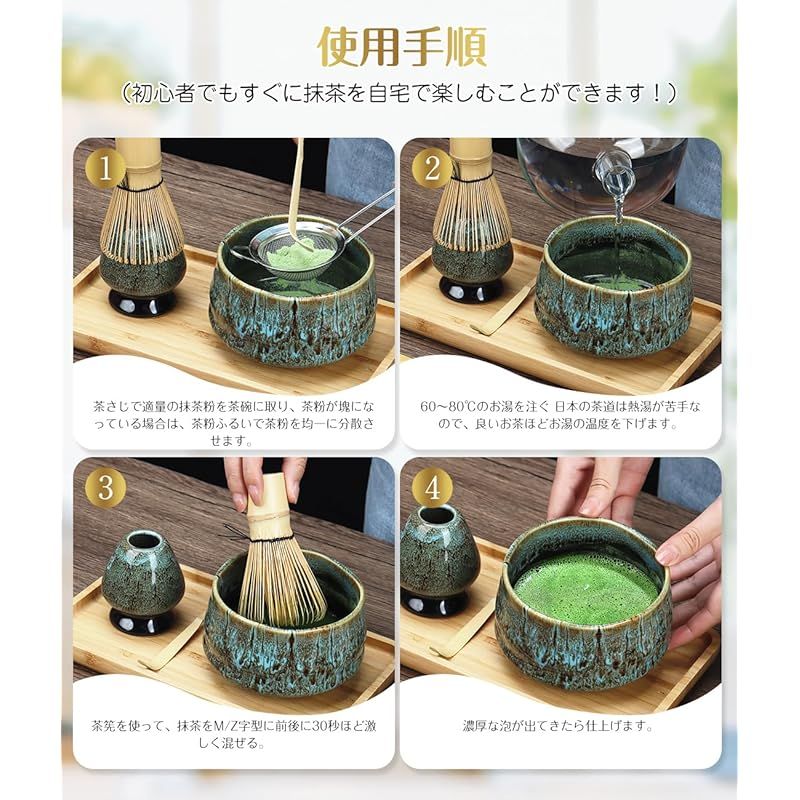 使用手順

（初心者でもすぐに抹茶を自宅で楽しむことができます！）

1

茶さじで適量の抹茶粉を茶碗に取り、茶粉が塊になっている場合は、茶粉ふるいで茶粉を均一に分散させます。

2

60～80℃のお湯を注ぐ 日本の茶道は熱湯が苦手なので、良いお茶ほどお湯の温度を下げます。

3

茶筅を使って、抹茶をM/Z字型に前後に30秒ほど激しく混ぜる。

4

濃厚な泡が出てきたら仕上げます。