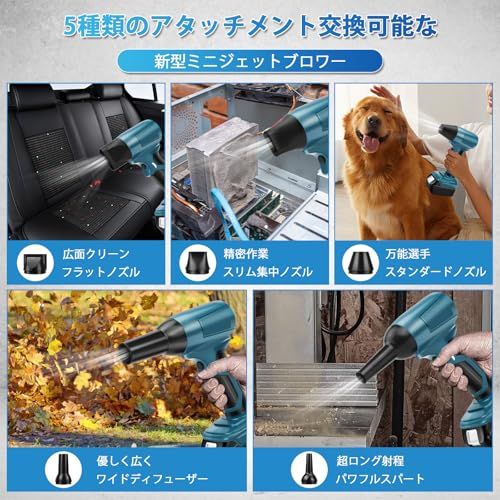 5種類のアタッチメント交換可能な

新型ミニジェットブロワー

広面クリーン
フラットノズル

精密作業
スリム集中ノズル

万能選手
スタンダードノズル

優しく広く
ワイドディフューザー

超ロング射程
パワフルスパート