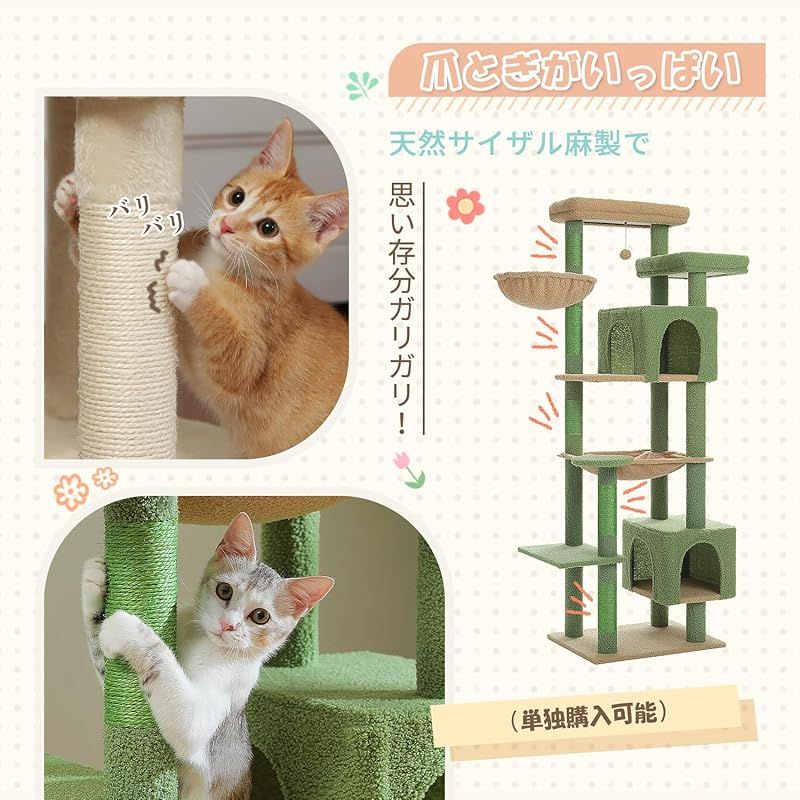 爪とぎがいっぱい

天然サイザル麻製で

思い存分ガリガリ！

バリバリ

（単独購入可能）