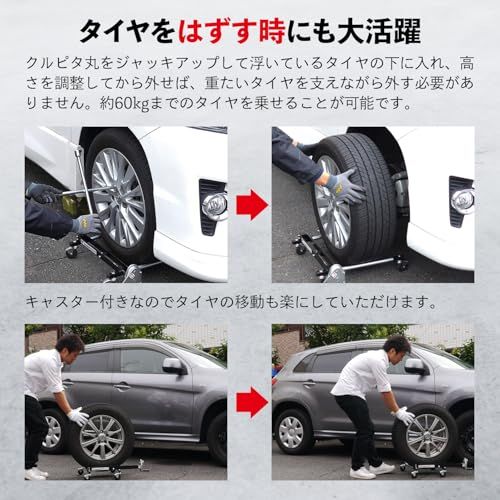 タイヤをはずす時にも大活躍

クルピタ丸をジャッキアップして浮いているタイヤの下に入れ、高さを調整してから外せば、重たいタイヤを支えながら外す必要がありません。約60kgまでのタイヤを乗せることが可能です。

キャスター付きなのでタイヤの移動も楽にしていただけます。