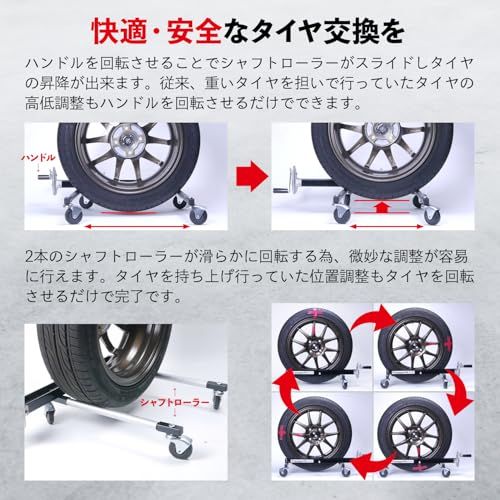 快適・安全なタイヤ交換を

ハンドルを回転させることでシャフトローラーがスライドしタイヤの昇降が出来ます。従来、重いタイヤを担いで行っていたタイヤの高低調整もハンドルを回転させるだけでできます。

ハンドル

2本のシャフトローラーが滑らかに回転する為、微妙な調整が容易に行えます。タイヤを持ち上げ行っていた位置調整もタイヤを回転させるだけで完了です。

シャフトローラー