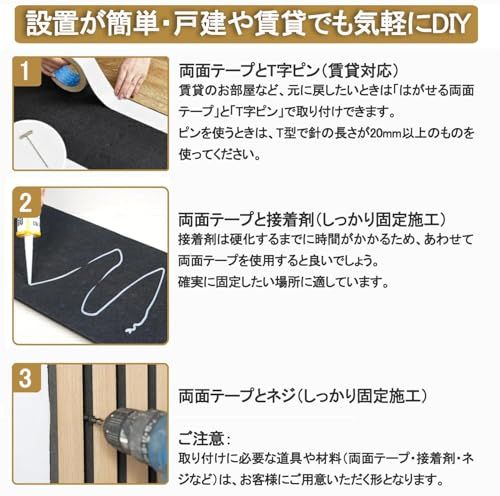 設置が簡単・戸建や賃貸でも気軽にDIY

1

両面テープとT字ピン(賃貸対応)
賃貸のお部屋など、元に戻したいときは「はがせる両面テープ」と「T字ピン」で取り付けできます。
ピンを使うときは、T型で針の長さが20mm以上のものを使ってください。

2

両面テープと接着剤(しっかり固定施工)
接着剤は硬化するまでに時間がかかるため、あわせて両面テープを使用すると良いでしょう。
確実に固定したい場所に適しています。

3

両面テープとネジ(しっかり固定施工)

ご注意:
取り付けに必要な道具や材料(両面テープ・接着剤・ネジなど)は、お客様にご用意いただく形となります。